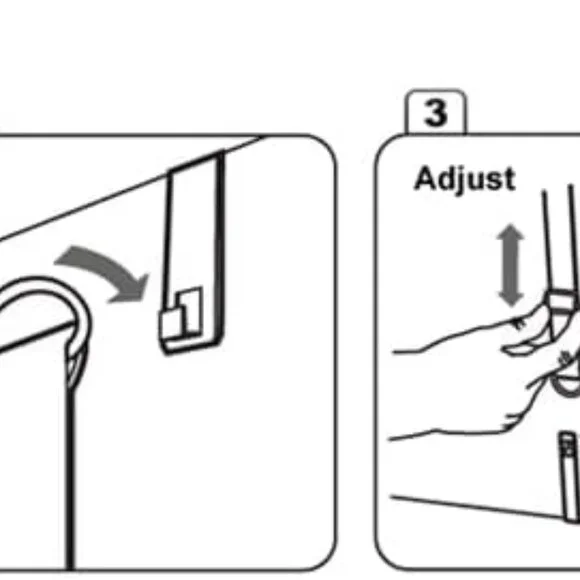 3

Adjust